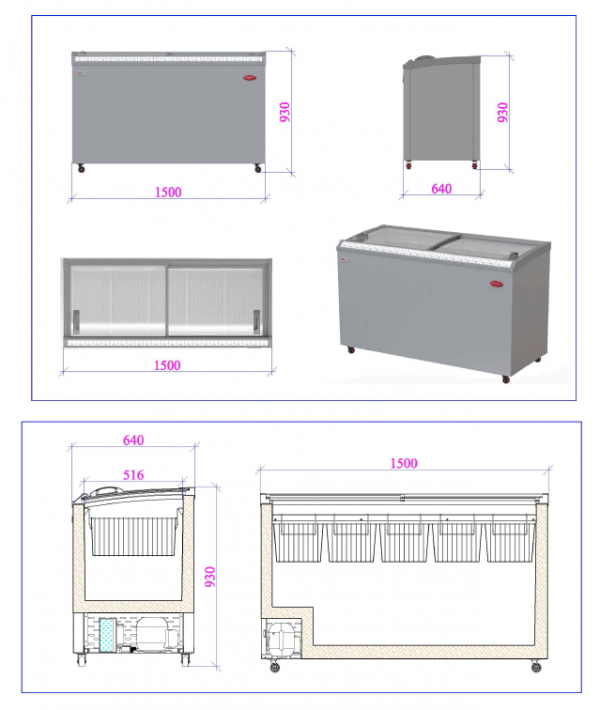 930
1500
930
640
1500
640
516
930
1500